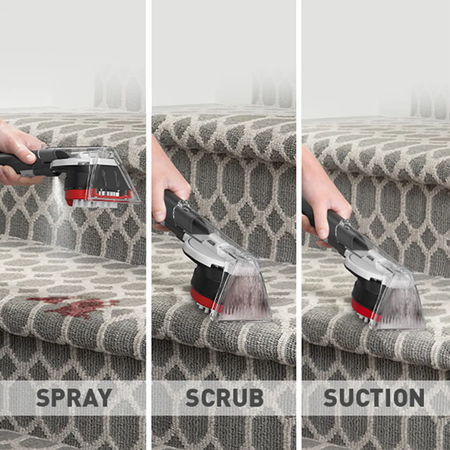 SPRAY

SCRUB

SUCTION